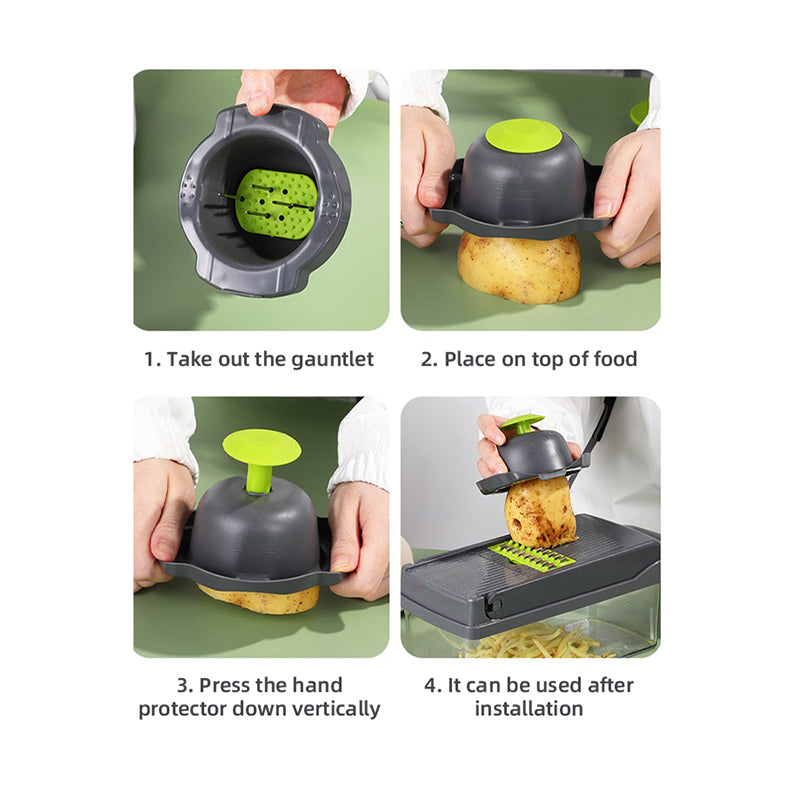 1. Take out the gauntlet

2. Place on top of food

3. Press the hand protector down vertically

4. It can be used after installation